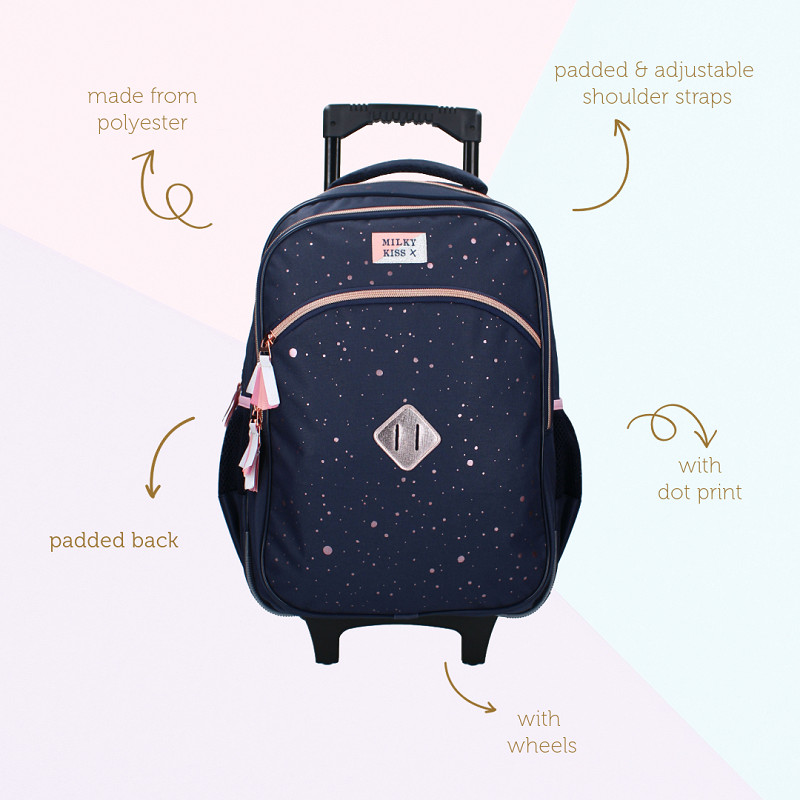 made from polyester

padded & adjustable shoulder straps

MILKY KISS X

padded back

with dot print

with wheels